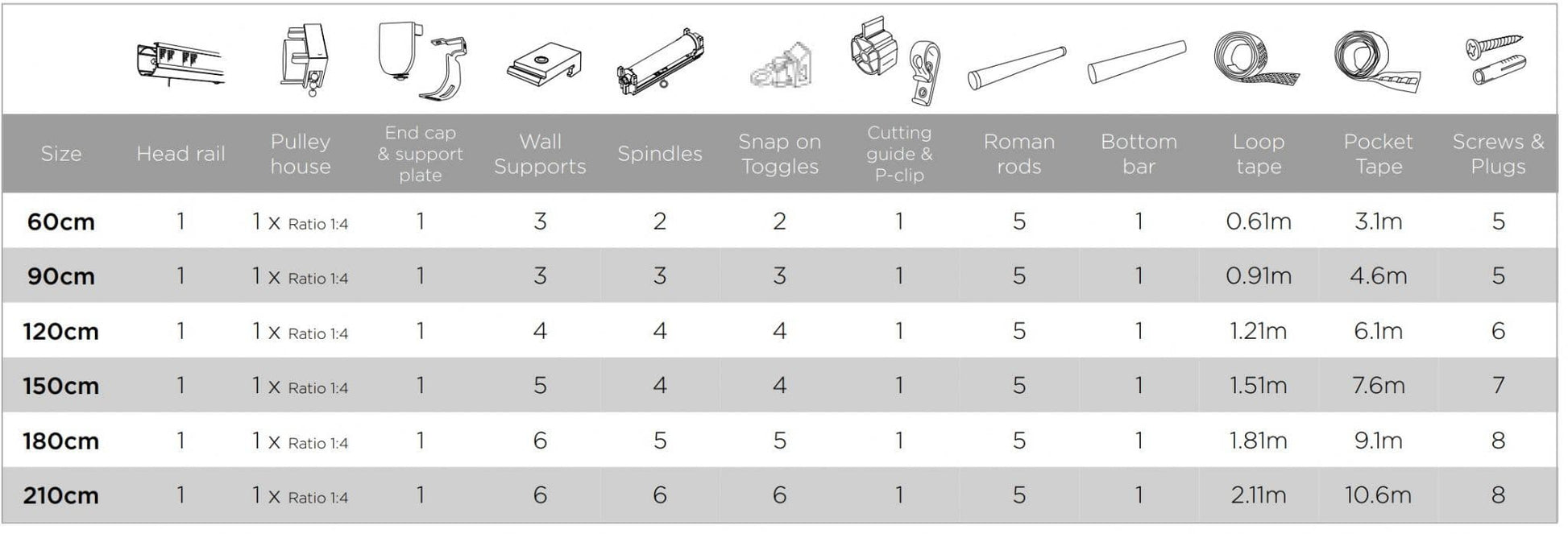 | Size | Head rail | Pulley house | End cap & support plate | Wall Supports | Spindles | Snap on Toggles | Cutting guide & P-clip | Roman rods | Bottom bar | Loop tape | Pocket Tape | Screws & Plugs |
|---|---|---|---|---|---|---|---|---|---|---|---|---|
| 60cm | 1 | 1 x Ratio 1:4 | 1 | 3 | 2 | 2 | 1 | 5 | 1 | 0.61m | 3.1m | 5 |
| 90cm | 1 | 1 x Ratio 1:4 | 1 | 3 | 3 | 3 | 1 | 5 | 1 | 0.91m | 4.6m | 5 |
| 120cm | 1 | 1 x Ratio 1:4 | 1 | 4 | 4 | 4 | 1 | 5 | 1 | 1.21m | 6.1m | 6 |
| 150cm | 1 | 1 x Ratio 1:4 | 1 | 5 | 4 | 4 | 1 | 5 | 1 | 1.51m | 7.6m | 7 |
| 180cm | 1 | 1 x Ratio 1:4 | 1 | 6 | 5 | 5 | 1 | 5 | 1 | 1.81m | 9.1m | 8 |
| 210cm | 1 | 1 x Ratio 1:4 | 1 | 6 | 6 | 6 | 1 | 5 | 1 | 2.11m | 10.6m | 8 |