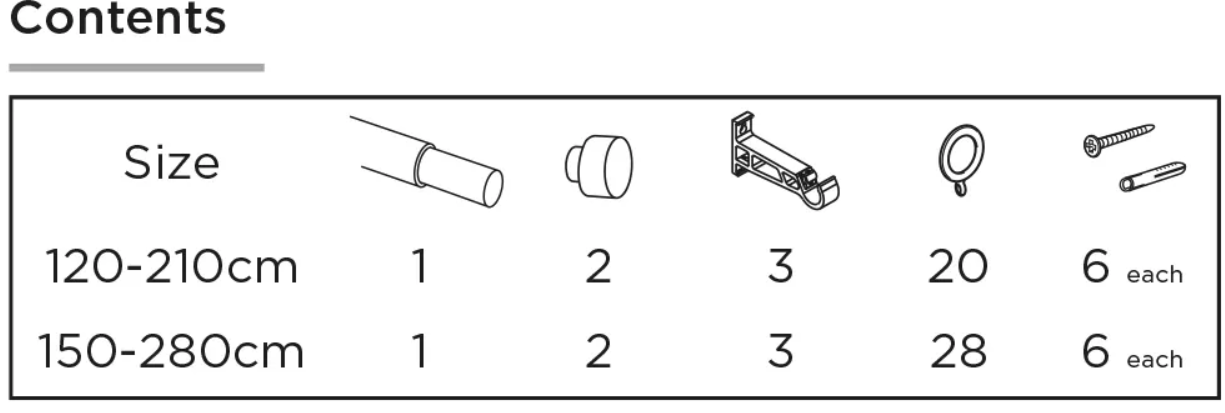 Contents

| Size | | | | | |
|---|---|---|---|---|---|
| 120-210cm | 1 | 2 | 3 | 20 | 6 each |
| 150-280cm | 1 | 2 | 3 | 28 | 6 each |